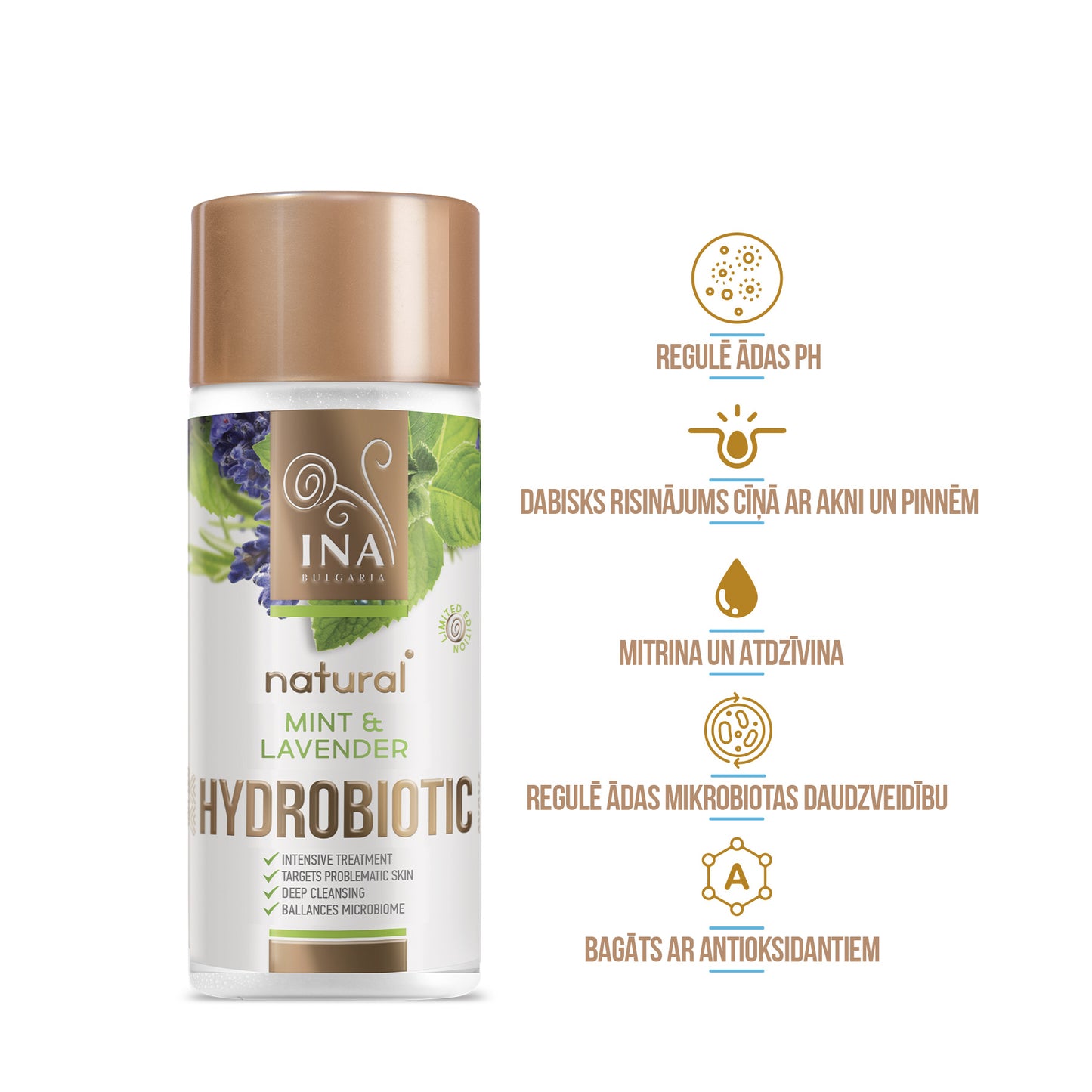 INA
BULGARIA

LIMITED EDITION

natural

MINT & LAVENDER

HYDROBIOTIC

INTENSIVE TREATMENT
TARGETS PROBLEMATIC SKIN
DEEP CLEANSING
BALLANCES MICROBIOME

REGULĒ ĀDAS PH

DABISKS RISINĀJUMS CĪŅĀ AR AKNI UN PINNĒM

MITRINA UN ATDZĪVINA

REGULĒ ĀDAS MIKROBIOTAS DAUDZVEIDĪBU

A

BAGĀTS AR ANTIOKSIDANTIEM