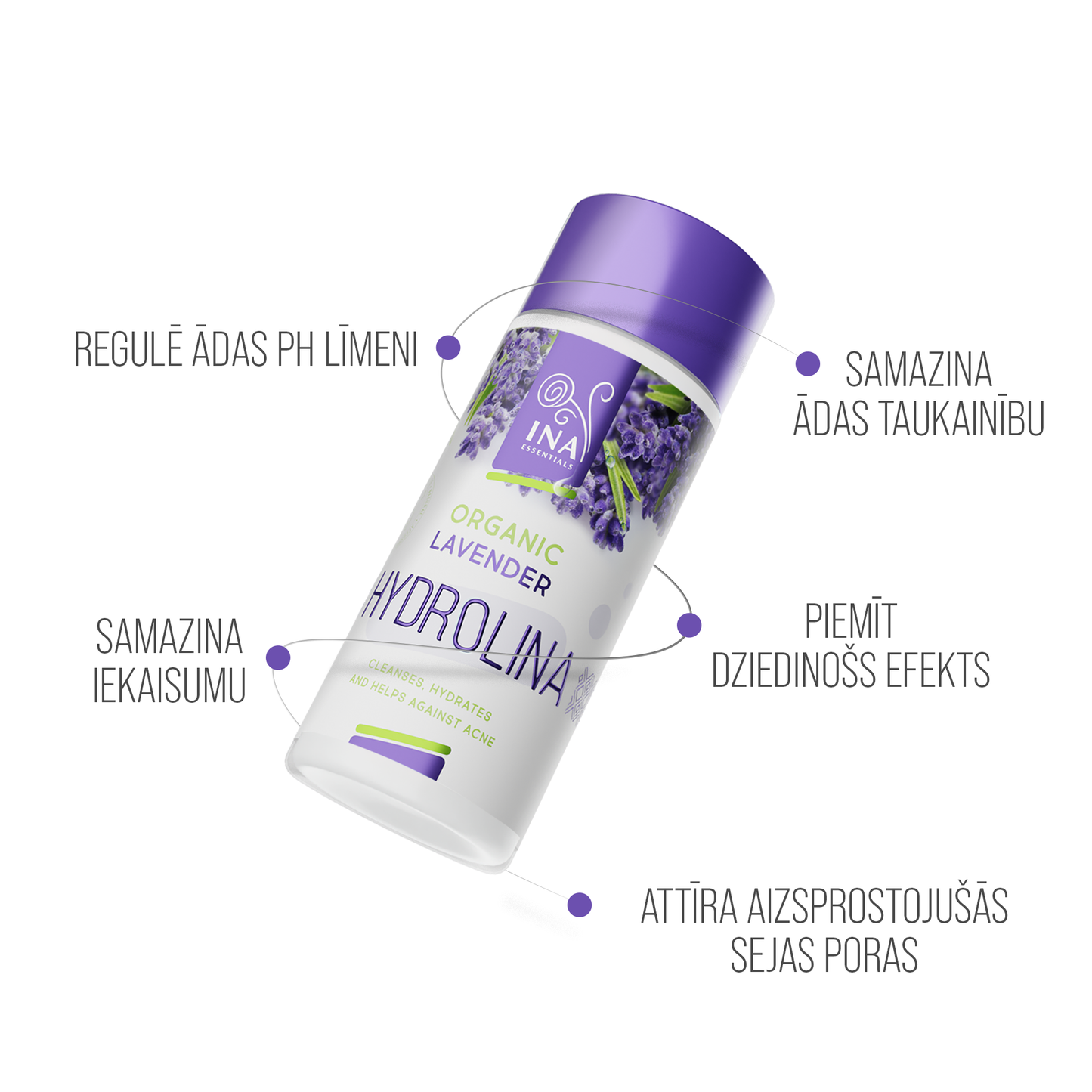 REGULĒ ĀDAS PH LĪMENI

SAMAZINA ĀDAS TAUKAINĪBU

INA ESSENTIALS

ORGANIC LAVENDER

HYDROLINA

CLEANSES, HYDRATES AND HELPS AGAINST ACNE

SAMAZINA IEKAISUMU

PIEMĪT DZIEDINOŠS EFEKTS

ATTĪRA AIZSPROSTOJUŠĀS SEJAS PORAS